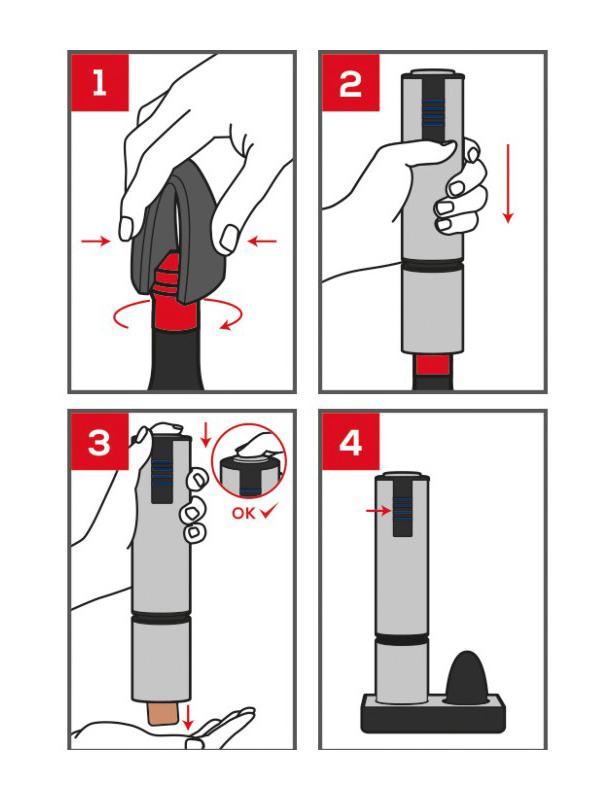 1

2

3

OK ✓

4